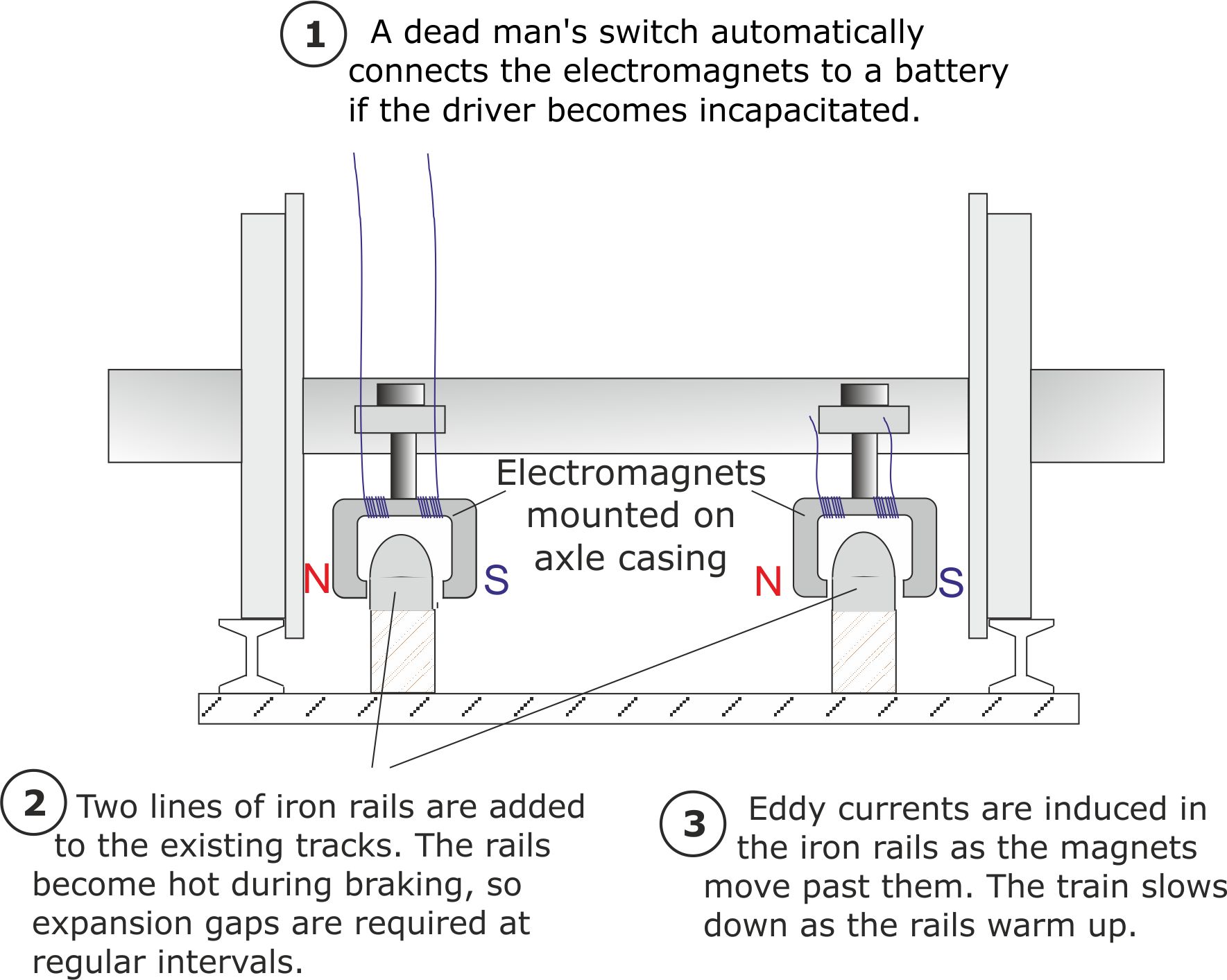 1 A dead man's switch automatically connects the electromagnets to a battery if the driver becomes incapacitated.

Electromagnets mounted on axle casing

N

S

N

S

2 Two lines of iron rails are added to the existing tracks. The rails become hot during braking, so expansion gaps are required at regular intervals.

3 Eddy currents are induced in the iron rails as the magnets move past them. The train slows down as the rails warm up.